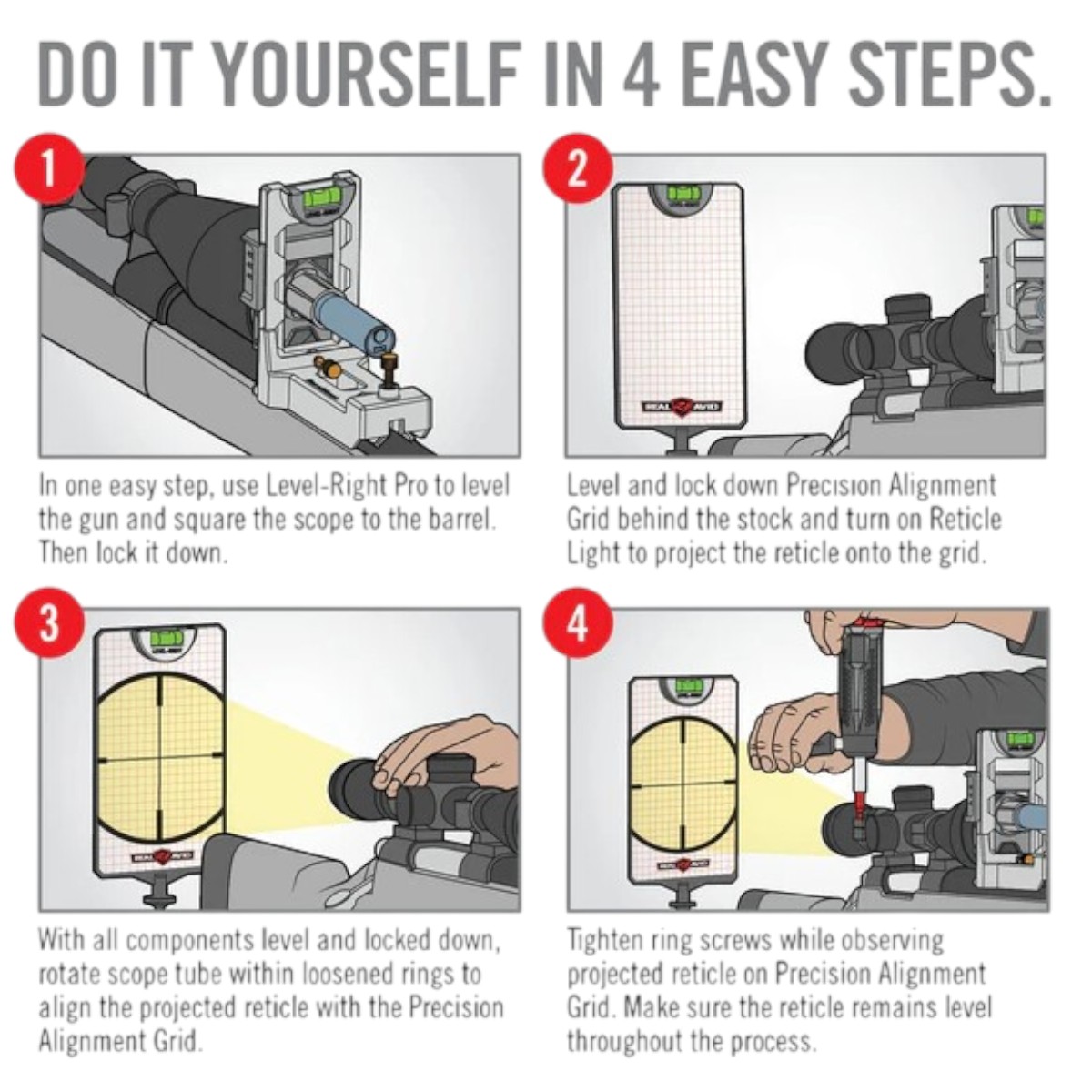 DO IT YOURSELF IN 4 EASY STEPS.

1

In one easy step, use Level-Right Pro to level the gun and square the scope to the barrel. Then lock it down.

2

REAL AVID

Level and lock down Precision Alignment Grid behind the stock and turn on Reticle Light to project the reticle onto the grid.

3

REAL AVID

With all components level and locked down, rotate scope tube within loosened rings to align the projected reticle with the Precision Alignment Grid.

4

REAL AVID

Tighten ring screws while observing projected reticle on Precision Alignment Grid. Make sure the reticle remains level throughout the process.