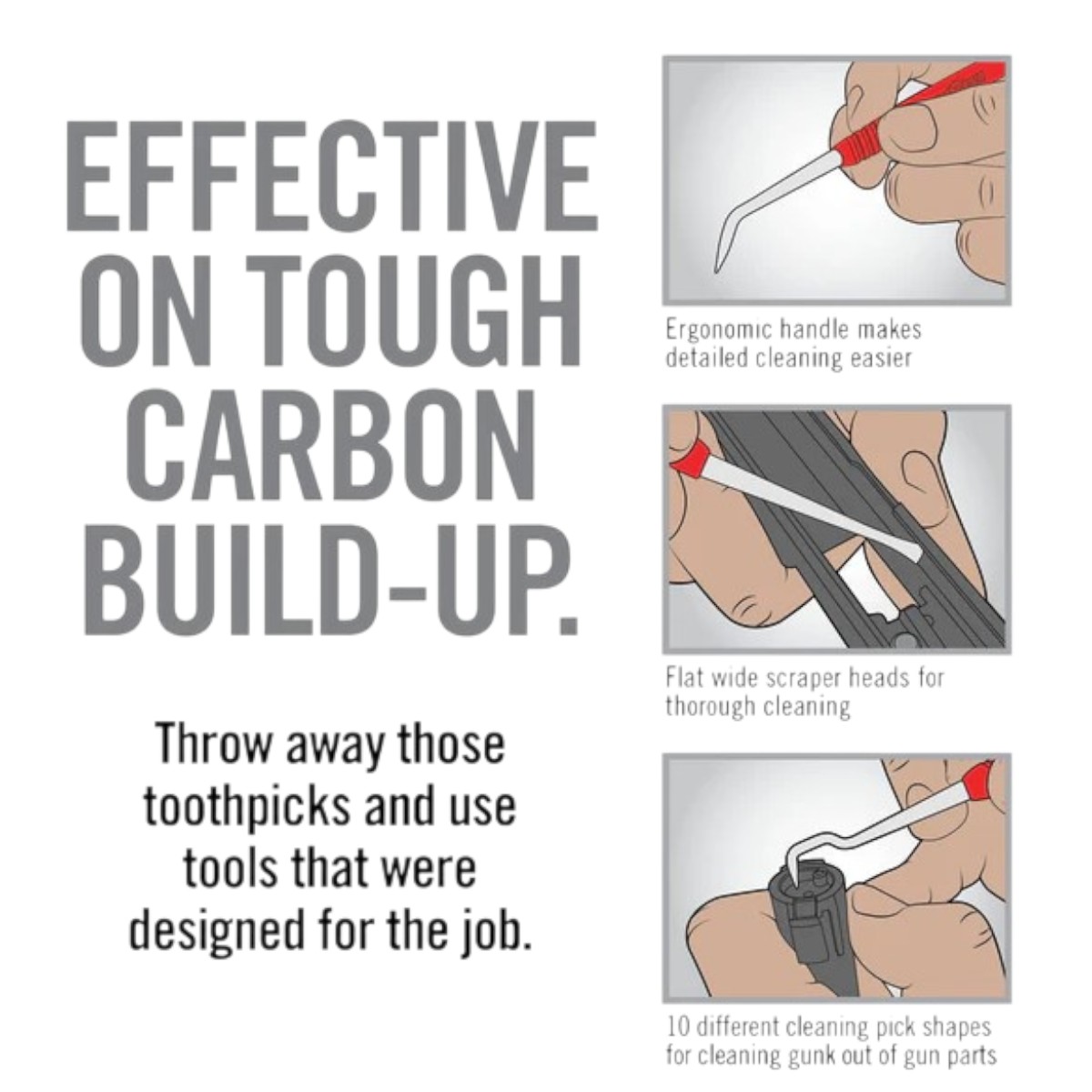 EFFECTIVE ON TOUGH CARBON BUILD-UP.

Throw away those toothpicks and use tools that were designed for the job.

Ergonomic handle makes detailed cleaning easier

Flat wide scraper heads for thorough cleaning

10 different cleaning pick shapes for cleaning gunk out of gun parts